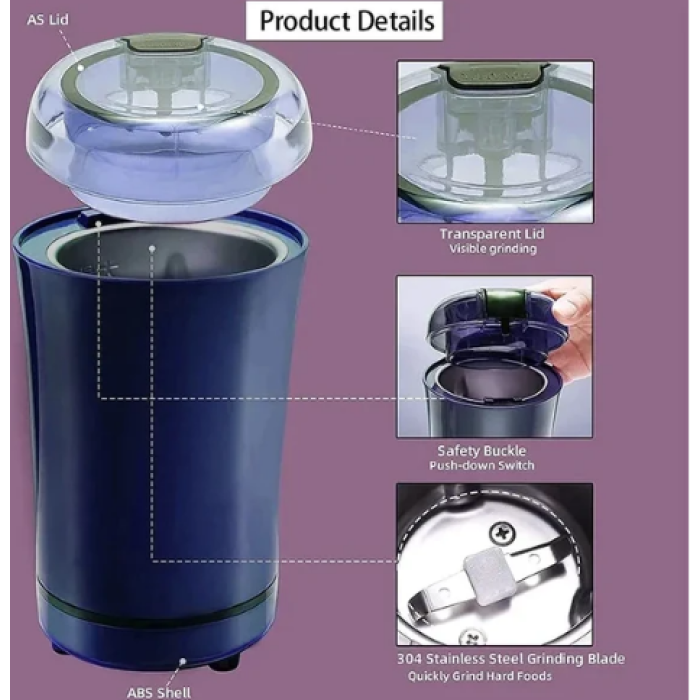 Product Details

AS Lid

Transparent Lid
Visible grinding

Safety Buckle
Push-down Switch

304 Stainless Steel Grinding Blade
Quickly Grind Hard Foods

ABS Shell