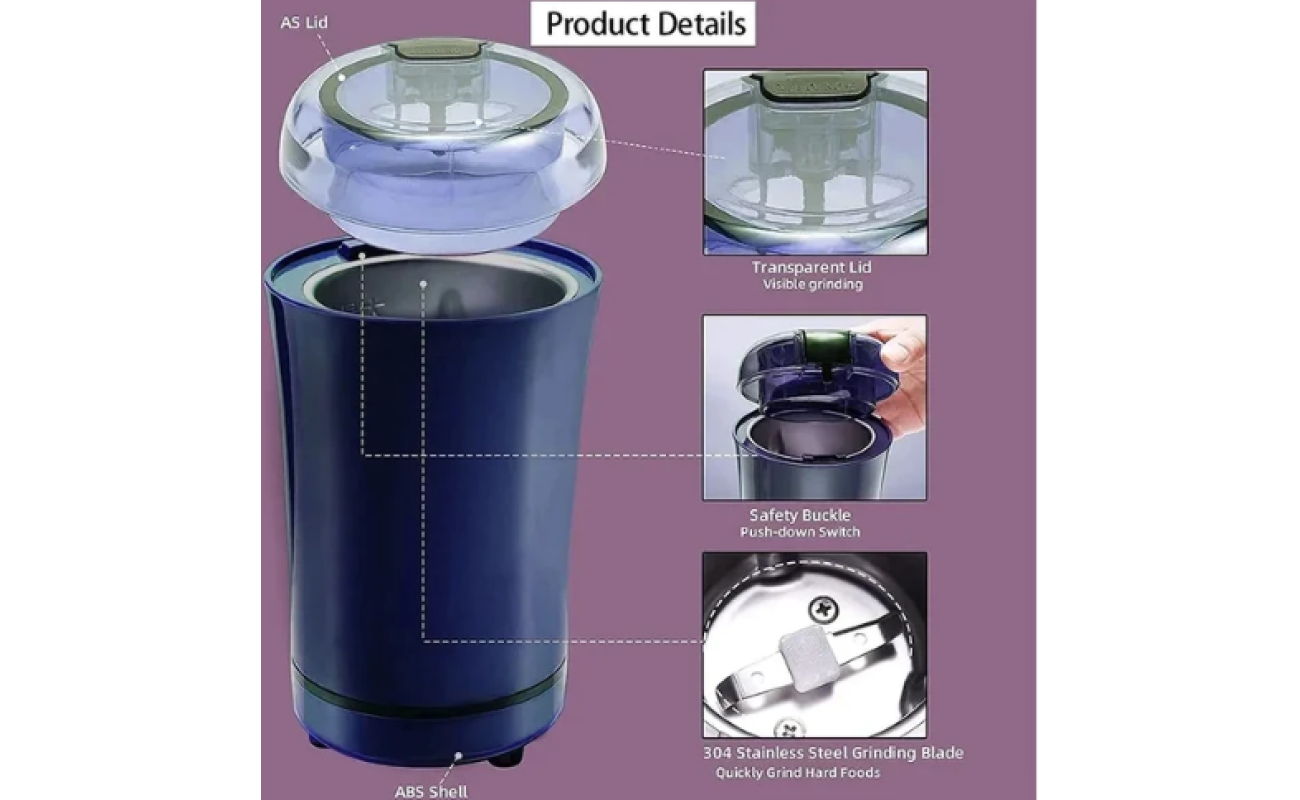 Product Details

AS Lid

Transparent Lid
Visible grinding

Safety Buckle
Push-down Switch

304 Stainless Steel Grinding Blade
Quickly Grind Hard Foods

ABS Shell